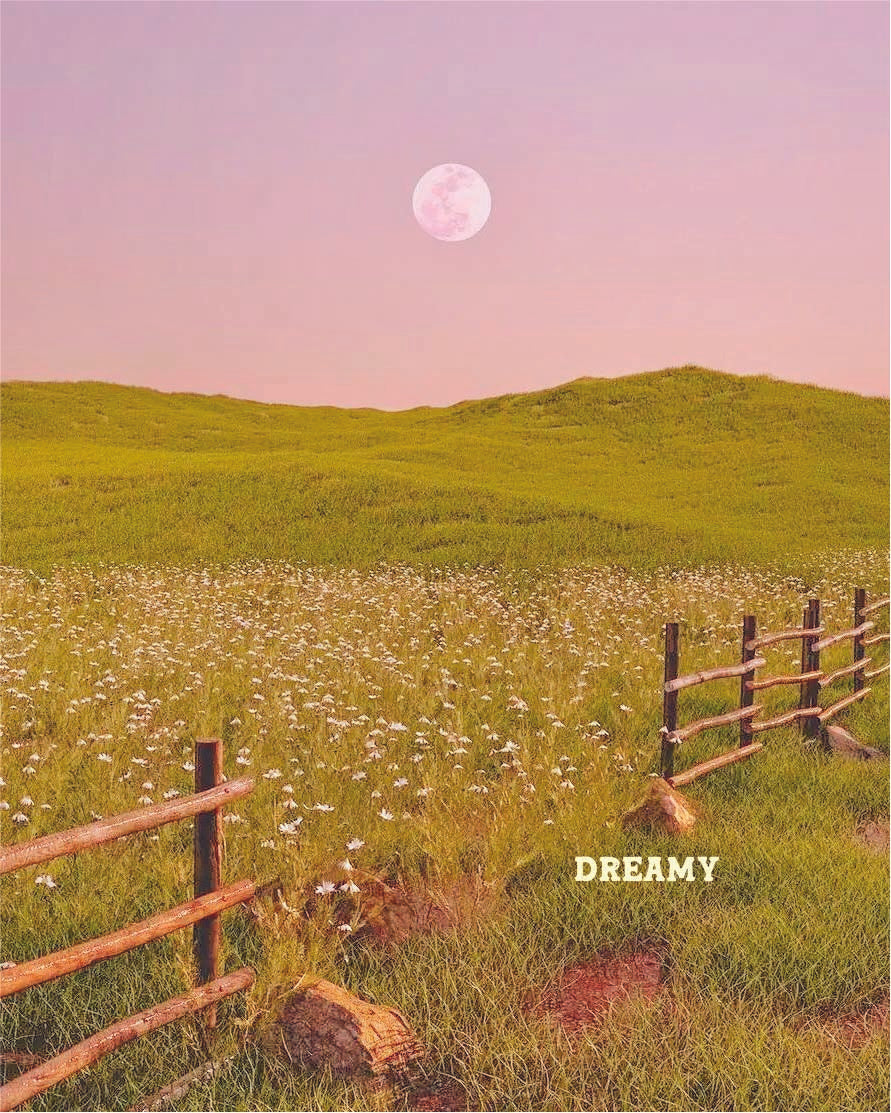 DREAMY